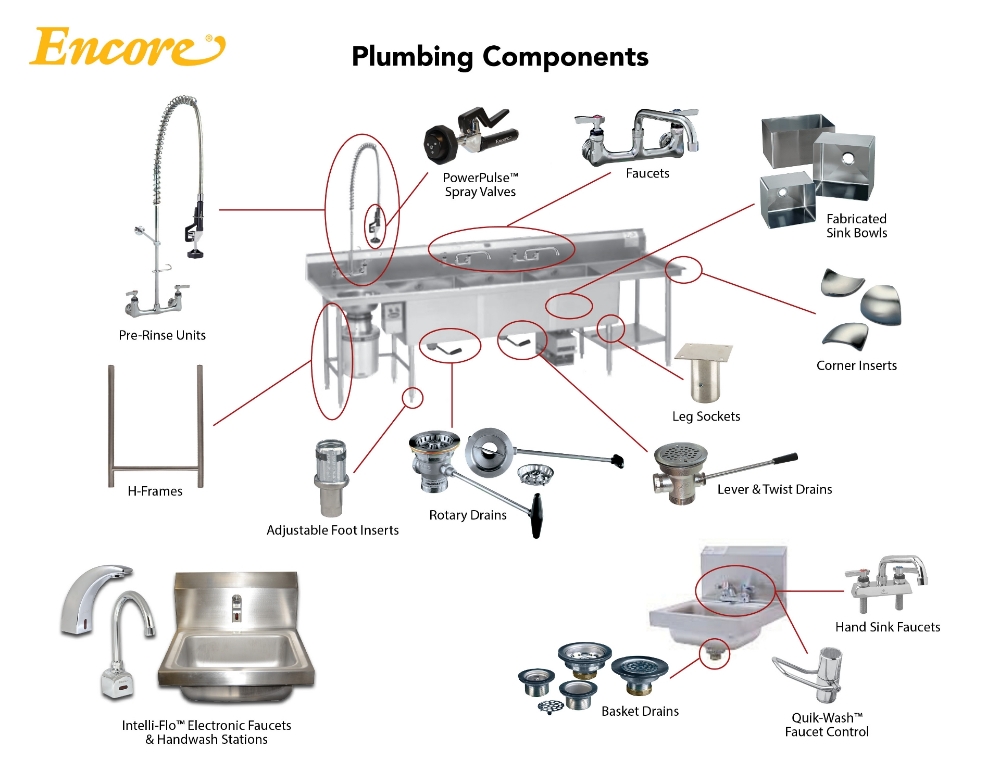 Encore®

Plumbing Components

PowerPulse™ Spray Valves

Faucets

Fabricated Sink Bowls

Pre-Rinse Units

Corner Inserts

Leg Sockets

H-Frames

Adjustable Foot Inserts

Rotary Drains

Lever & Twist Drains

Hand Sink Faucets

Basket Drains

Quik-Wash™ Faucet Control

Intelli-Flo™ Electronic Faucets & Handwash Stations